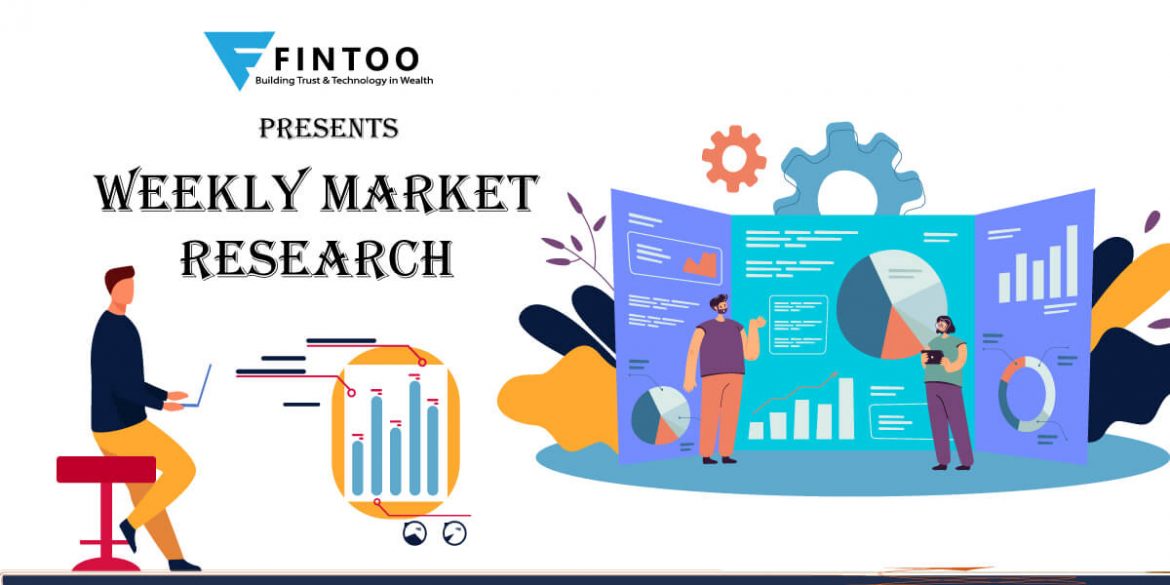 FINTOO
Building Trust & Technology in Wealth

PRESENTS

WEEKLY MARKET RESEARCH